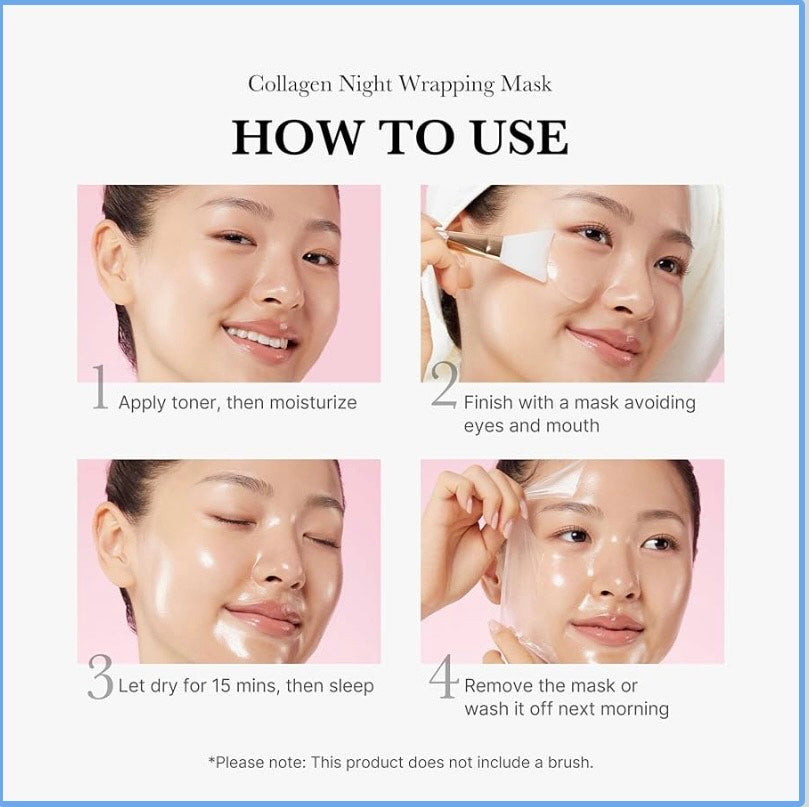 Collagen Night Wrapping Mask

HOW TO USE

1 Apply toner, then moisturize

2 Finish with a mask avoiding eyes and mouth

3 Let dry for 15 mins, then sleep

4 Remove the mask or wash it off next morning

*Please note: This product does not include a brush.