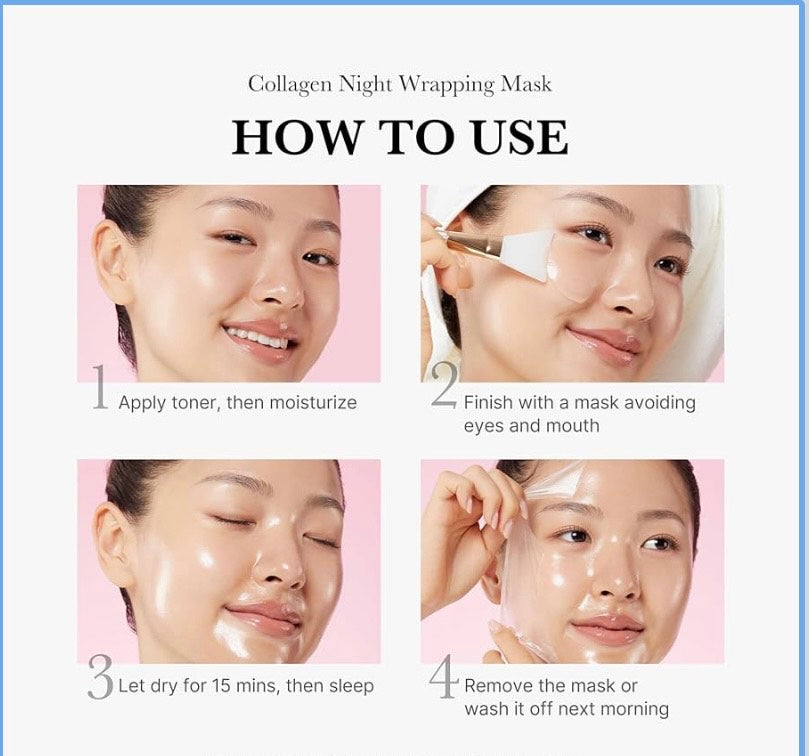 Collagen Night Wrapping Mask

HOW TO USE

1 Apply toner, then moisturize

2 Finish with a mask avoiding eyes and mouth

3 Let dry for 15 mins, then sleep

4 Remove the mask or wash it off next morning